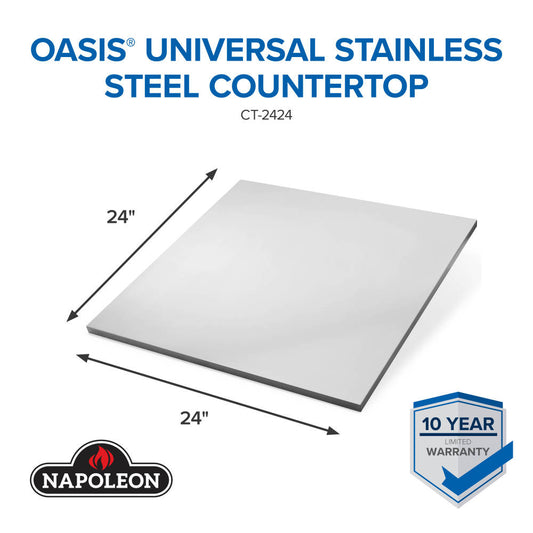 OASIS® UNIVERSAL STAINLESS STEEL COUNTERTOP
CT-2424

24"

24"

NAPOLEON

10 YEAR
LIMITED
WARRANTY