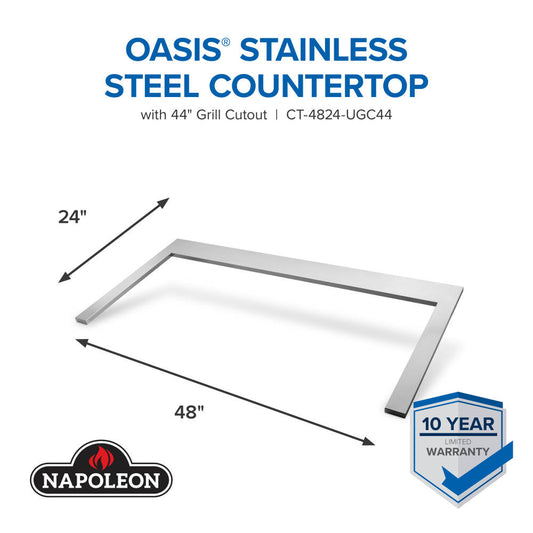 OASIS® STAINLESS STEEL COUNTERTOP

with 44" Grill Cutout | CT-4824-UGC44

24"

48"

NAPOLEON

10 YEAR
LIMITED
WARRANTY